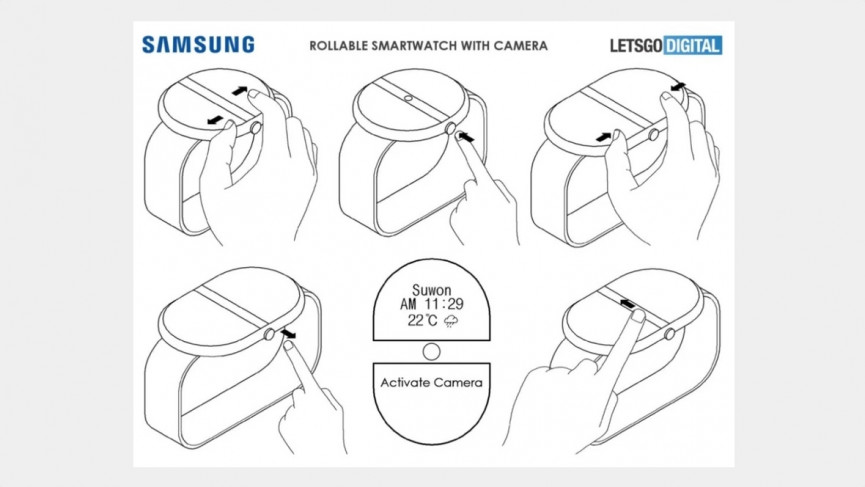 SAMSUNG

ROLLABLE SMARTWATCH WITH CAMERA

LETSGO DIGITAL

Suwon
AM 11:29
22℃

Activate Camera