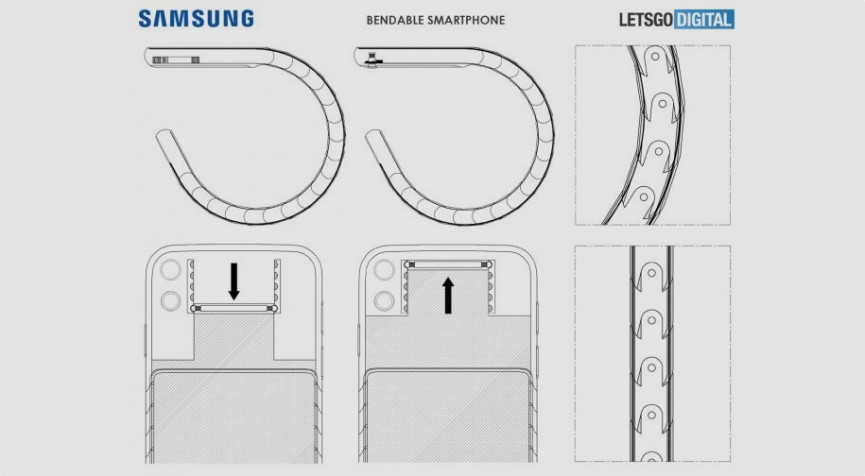 SAMSUNG

BENDABLE SMARTPHONE

LETSGO DIGITAL